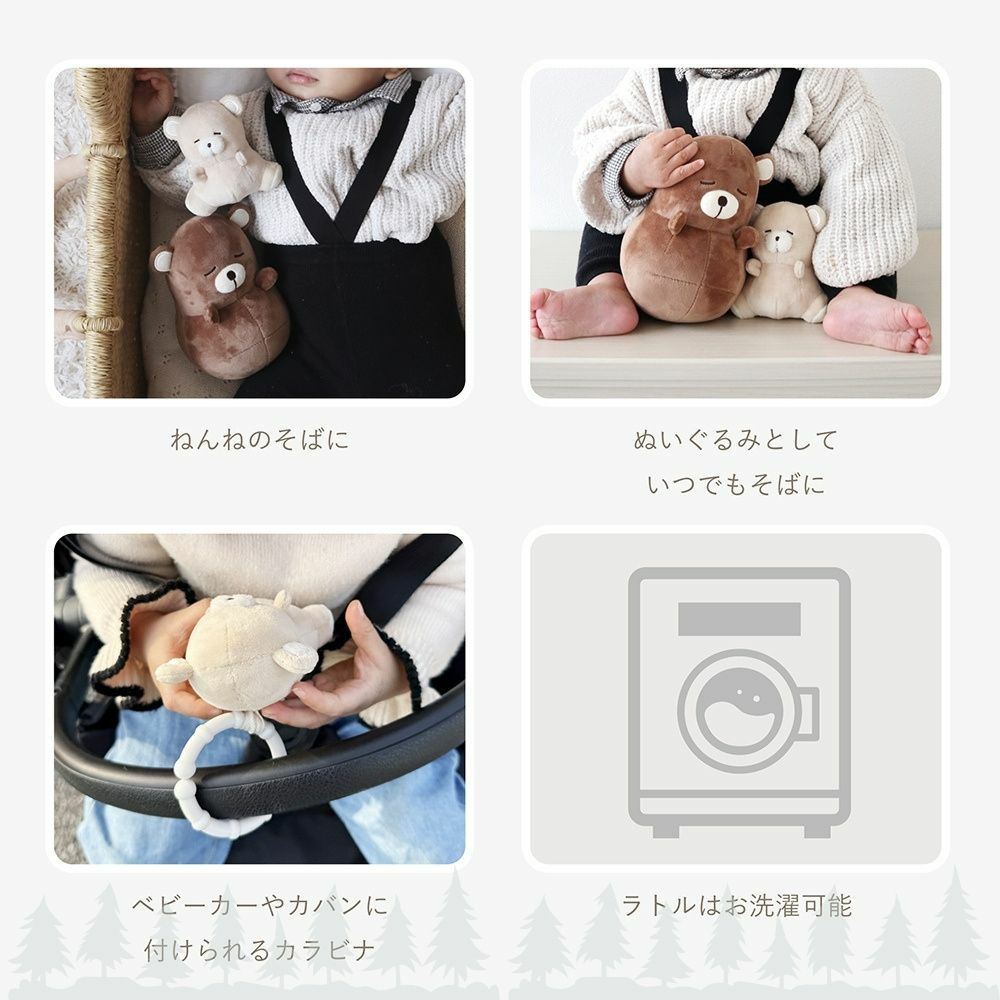 ねんねのそばに

ぬいぐるみとして
いつでもそばに

ベビーカーやカバンに
付けられるカラビナ

ラトルはお洗濯可能